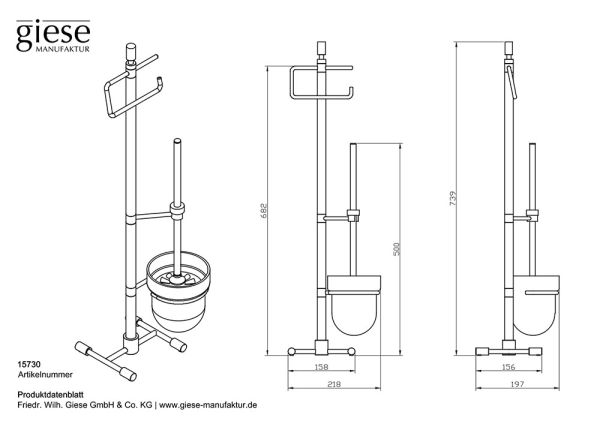 giese
MANUFAKTUR

682

500

158

218

739

156

197

15730
Artikelnummer

Produktdatenblatt
Friedr. Wilh. Giese GmbH & Co. KG | www.giese-manufaktur.de