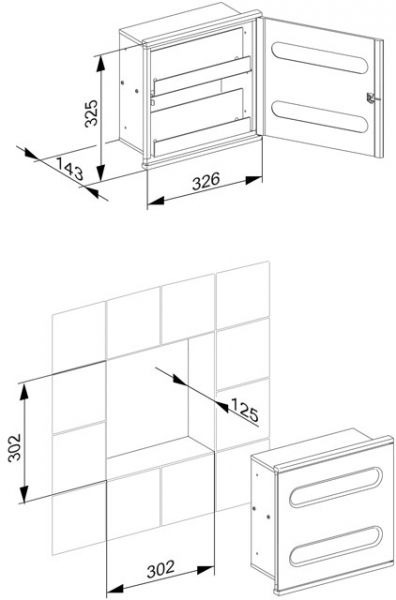 325
143
326
302
125
302