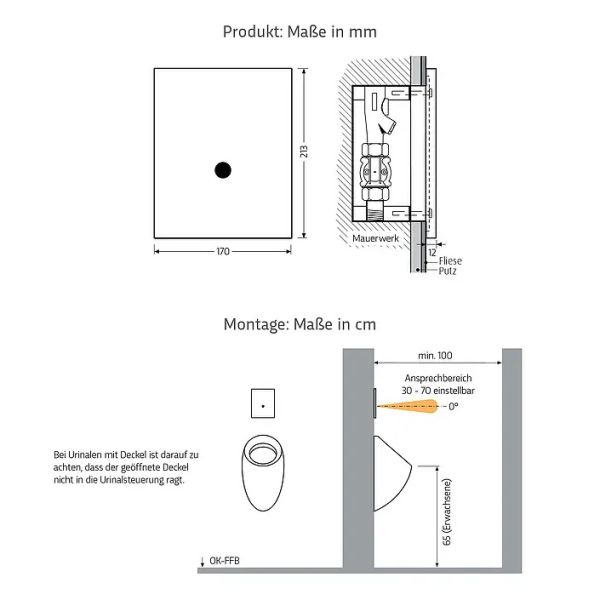 Produkt: Maße in mm

213

170

Mauerwerk

12

Fliese

Putz

Montage: Maße in cm

min. 100

Ansprechbereich
30 - 70 einstellbar

0°

Bei Urinalen mit Deckel ist darauf zu achten, dass der geöffnete Deckel nicht in die Urinalsteuerung ragt.

65 (Erwachsene)

OK-FFB