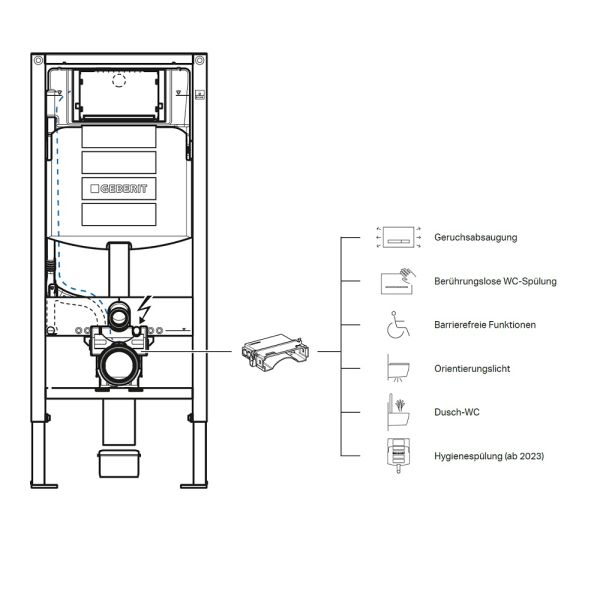 GEBERIT

Geruchsabsaugung

Berührungslose WC-Spülung

Barrierefreie Funktionen

Orientierungslicht

Dusch-WC

Hygienespülung (ab 2023)