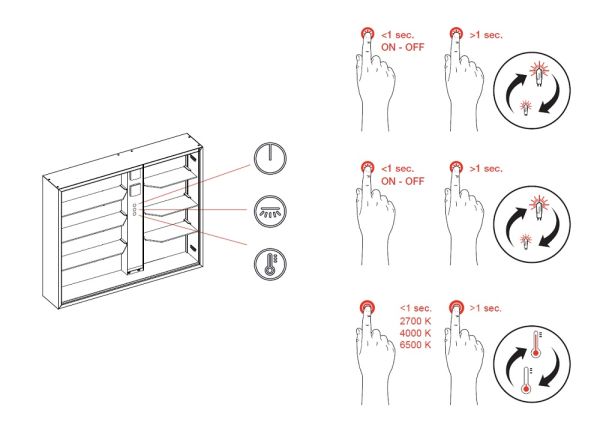 <1 sec.
ON - OFF

>1 sec.

<1 sec.
ON - OFF

>1 sec.

<1 sec.
2700 K
4000 K
6500 K

>1 sec.